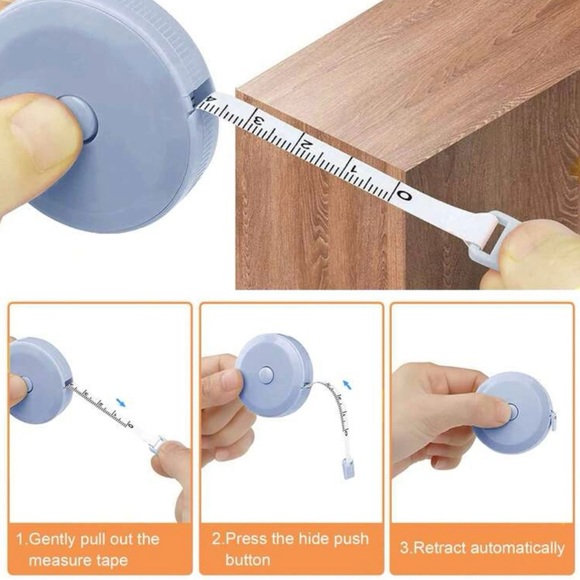 4
3
2
1
0

1.Gently pull out the measure tape

2.Press the hide push button

3.Retract automatically